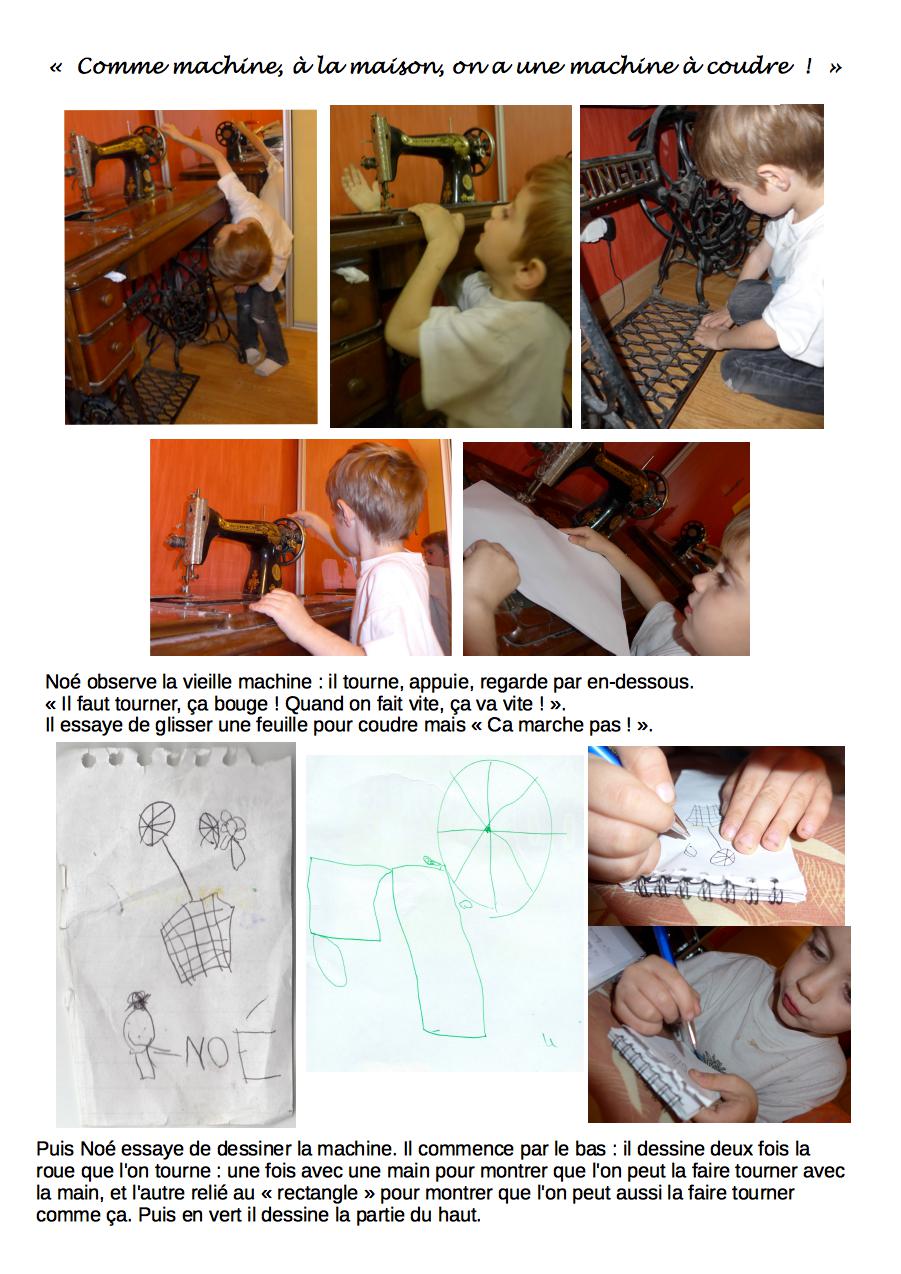 « Comme machine, à la maison, on a une machine à coudre ! »

SINGER

Noé observe la vieille machine : il tourne, appuie, regarde par en-dessous.
« Il faut tourner, ça bouge ! Quand on fait vite, ça va vite ! ».
Il essaye de glisser une feuille pour coudre mais « Ca marche pas ! ».

NOÉ

Puis Noé essaye de dessiner la machine. Il commence par le bas : il dessine deux fois la roue que l'on tourne : une fois avec une main pour montrer que l'on peut la faire tourner avec la main, et l'autre relié au « rectangle » pour montrer que l'on peut aussi la faire tourner comme ça. Puis en vert il dessine la partie du haut.