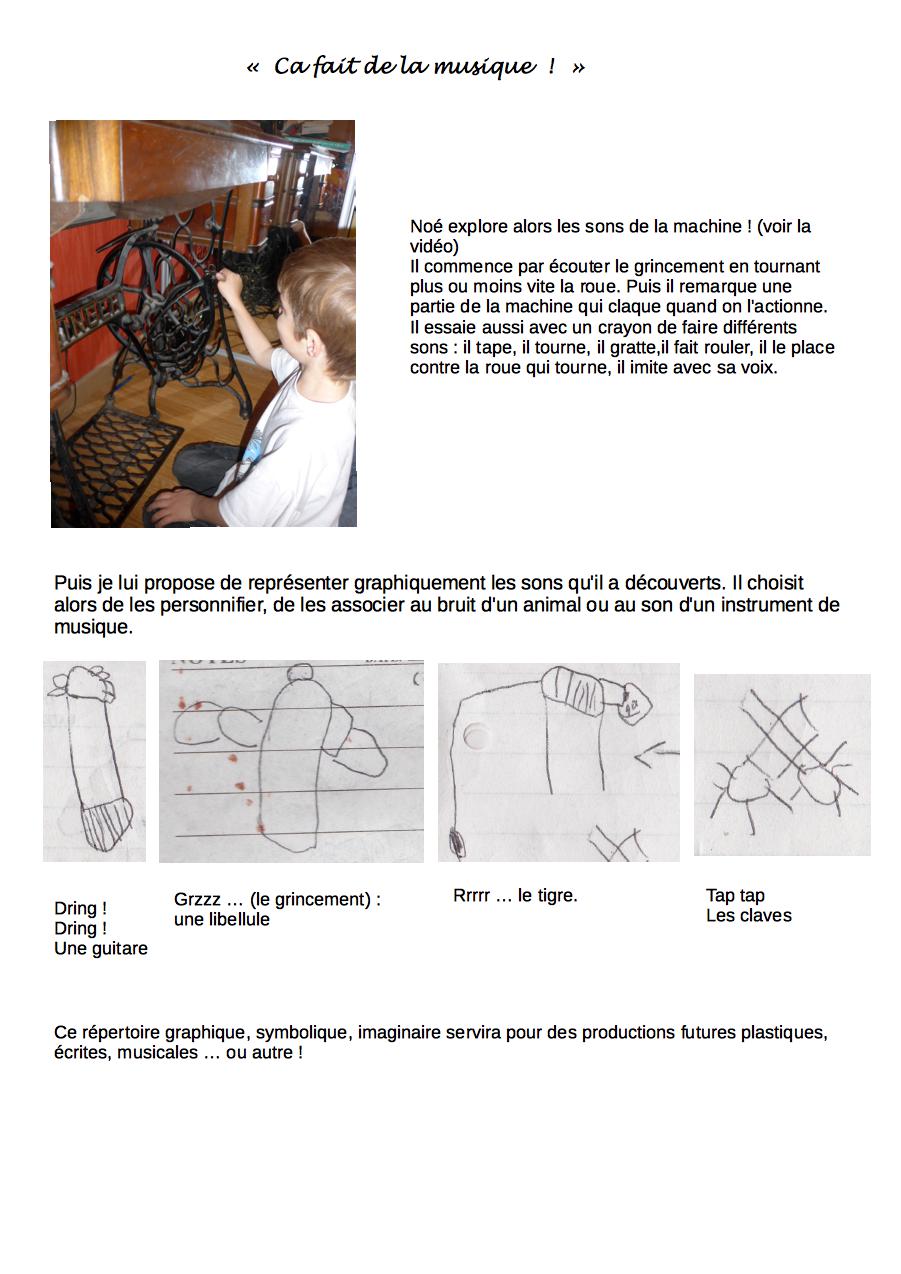 « Ca fait de la musique ! »

Noé explore alors les sons de la machine ! (voir la vidéo)
Il commence par écouter le grincement en tournant plus ou moins vite la roue. Puis il remarque une partie de la machine qui claque quand on l'actionne. Il essaie aussi avec un crayon de faire différents sons : il tape, il tourne, il gratte,il fait rouler, il le place contre la roue qui tourne, il imite avec sa voix.

Puis je lui propose de représenter graphiquement les sons qu'il a découverts. Il choisit alors de les personnifier, de les associer au bruit d'un animal ou au son d'un instrument de musique.

NOTES

Dring !
Dring !
Une guitare

Grzzz … (le grincement) :
une libellule

Rrrrr … le tigre.

Tap tap
Les claves

Ce répertoire graphique, symbolique, imaginaire servira pour des productions futures plastiques, écrites, musicales … ou autre !